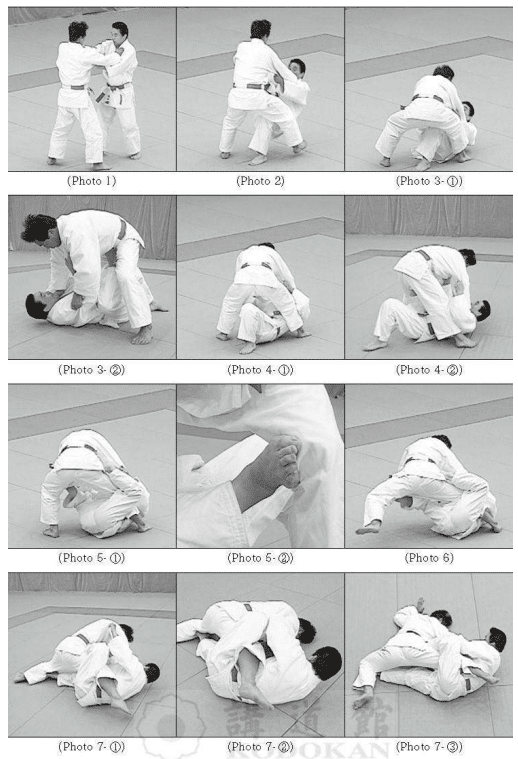 (Photo 1)

(Photo 2)

(Photo 3-①)

(Photo 3-②)

(Photo 4-①)

(Photo 4-②)

(Photo 5-①)

(Photo 5-②)

(Photo 6)

(Photo 7-①)

(Photo 7-②)

(Photo 7-③)

講道館
KODOKAN