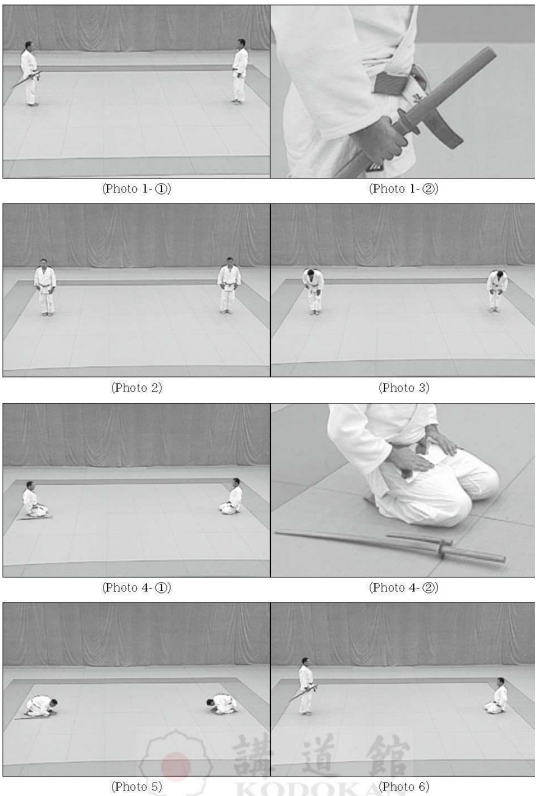 (Photo 1-①)

(Photo 1-②)

(Photo 2)

(Photo 3)

(Photo 4-①)

(Photo 4-②)

(Photo 5)

(Photo 6)

講道館
KODOKAN